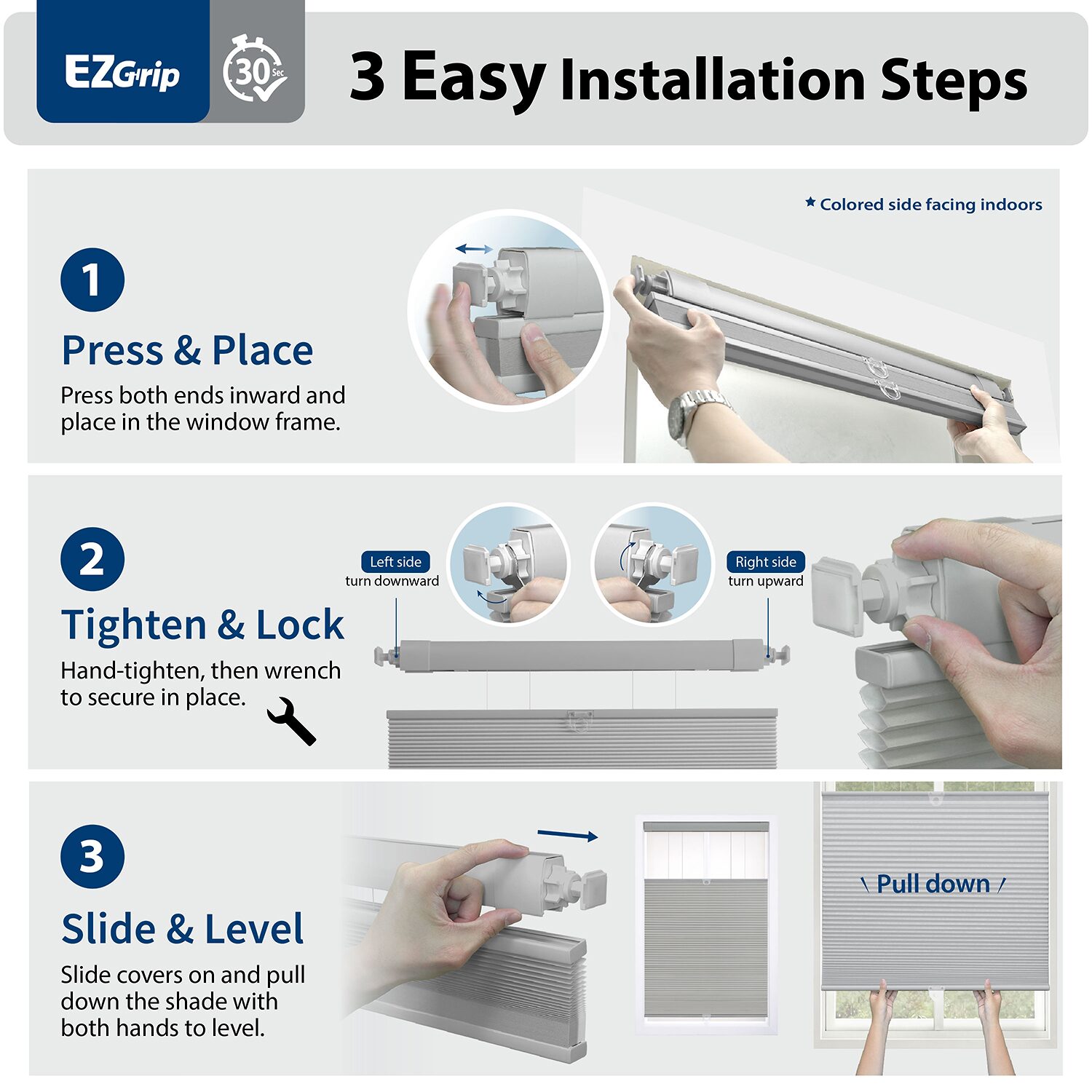 EZGrip

30 Sec

3 Easy Installation Steps

★ Colored side facing indoors

1

Press & Place

Press both ends inward and place in the window frame.

2

Tighten & Lock

Hand-tighten, then wrench to secure in place.

Left side turn downward

Right side turn upward

3

Slide & Level

Slide covers on and pull down the shade with both hands to level.

\ Pull down /