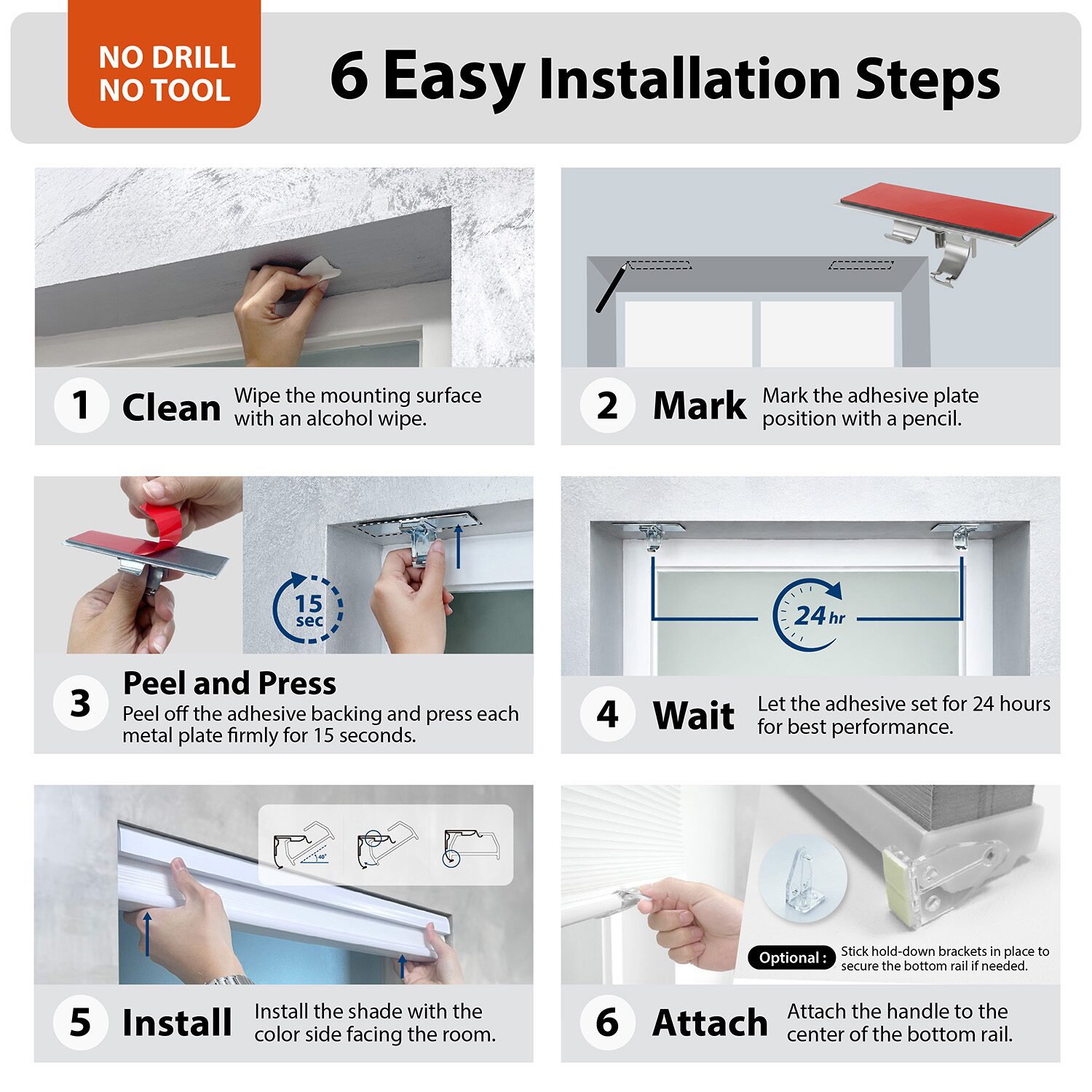 NO DRILL
NO TOOL

6 Easy Installation Steps

1 Clean Wipe the mounting surface with an alcohol wipe.

2 Mark Mark the adhesive plate position with a pencil.

15 sec

3 Peel and Press
Peel off the adhesive backing and press each metal plate firmly for 15 seconds.

24 hr

4 Wait Let the adhesive set for 24 hours for best performance.

40°

5 Install Install the shade with the color side facing the room.

Optional : Stick hold-down brackets in place to secure the bottom rail if needed.

6 Attach Attach the handle to the center of the bottom rail.