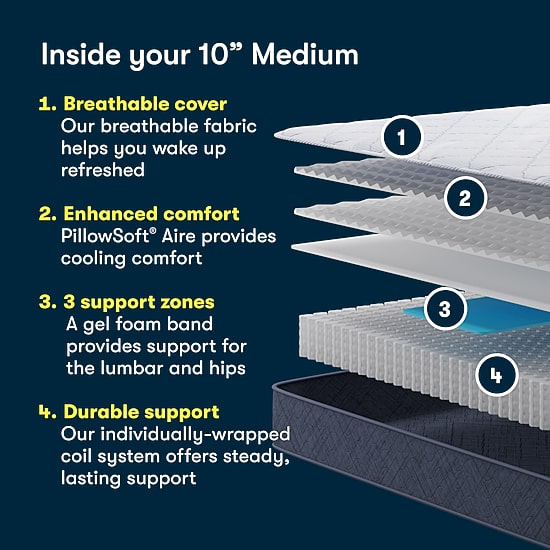 Inside your 10” Medium

1. Breathable cover
Our breathable fabric helps you wake up refreshed

2. Enhanced comfort
PillowSoft® Aire provides cooling comfort

3. 3 support zones
A gel foam band provides support for the lumbar and hips

4. Durable support
Our individually-wrapped coil system offers steady, lasting support

1

2

3

4