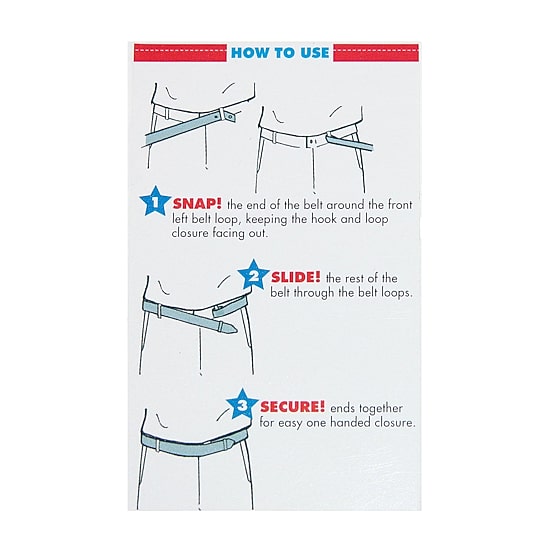 HOW TO USE

1 SNAP! the end of the belt around the front left belt loop, keeping the hook and loop closure facing out.

2 SLIDE! the rest of the belt through the belt loops.

3 SECURE! ends together for easy one handed closure.