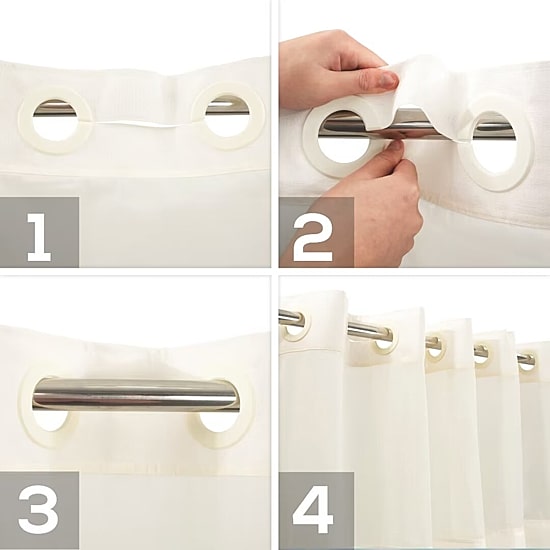 1

2

3

4