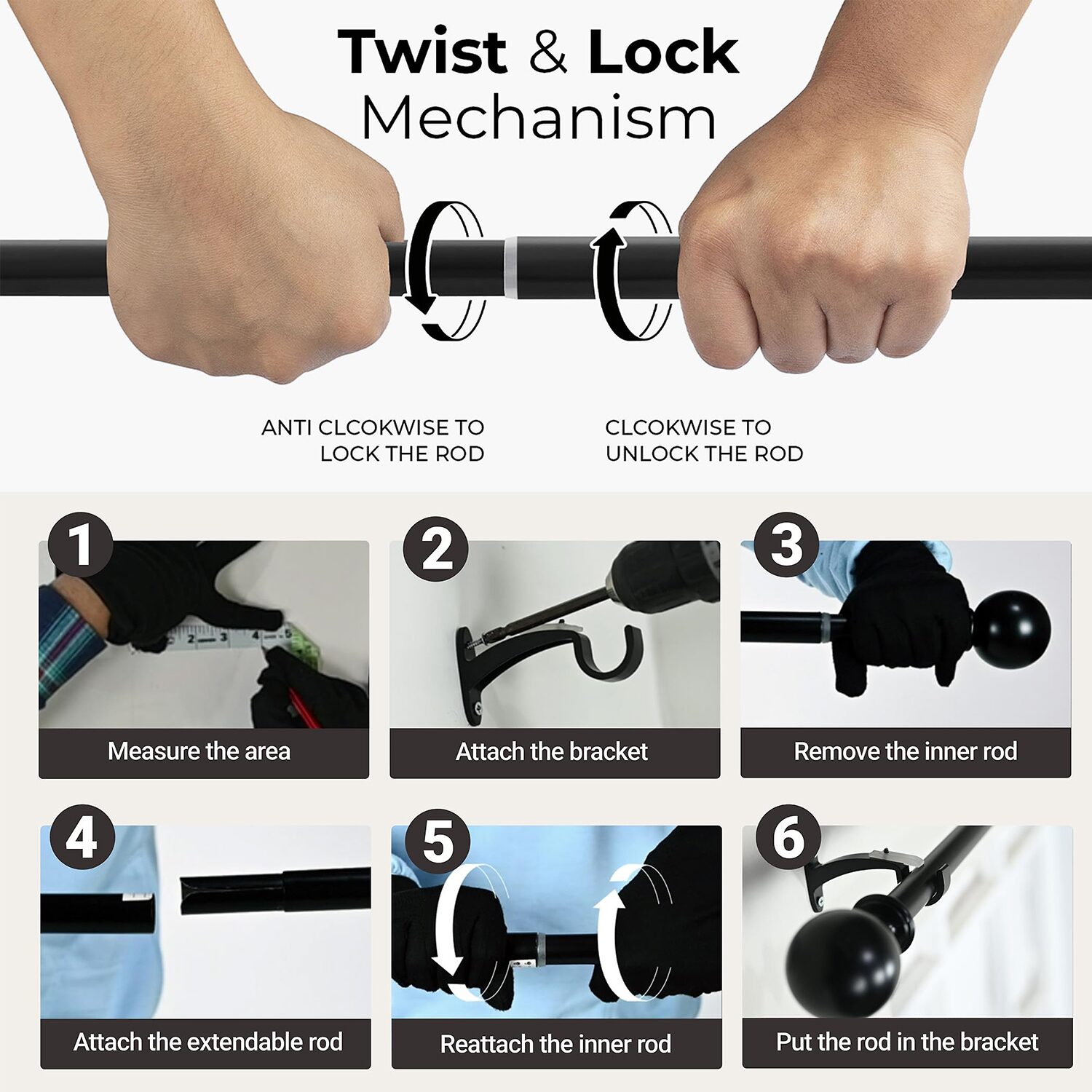 Twist & Lock
Mechanism

ANTI CLCOKWISE TO
LOCK THE ROD

CLCOKWISE TO
UNLOCK THE ROD

1
2 3 4 5
Measure the area

2
Attach the bracket

3
Remove the inner rod

4
Attach the extendable rod

5
Reattach the inner rod

6
Put the rod in the bracket