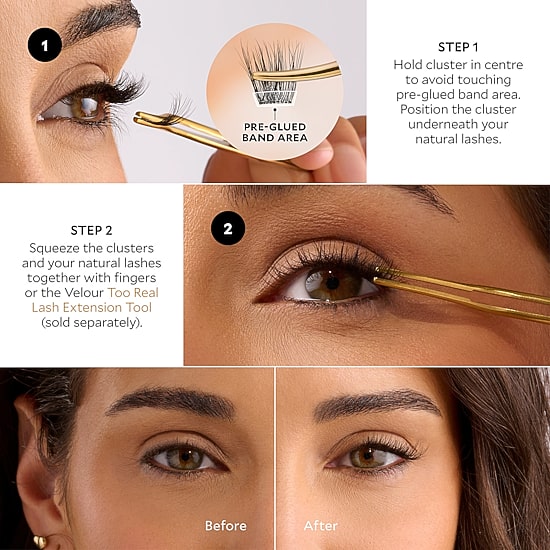 1

PRE-GLUED BAND AREA

STEP 1
Hold cluster in centre to avoid touching pre-glued band area. Position the cluster underneath your natural lashes.

STEP 2
Squeeze the clusters and your natural lashes together with fingers or the Velour Too Real Lash Extension Tool (sold separately).

2

Before

After