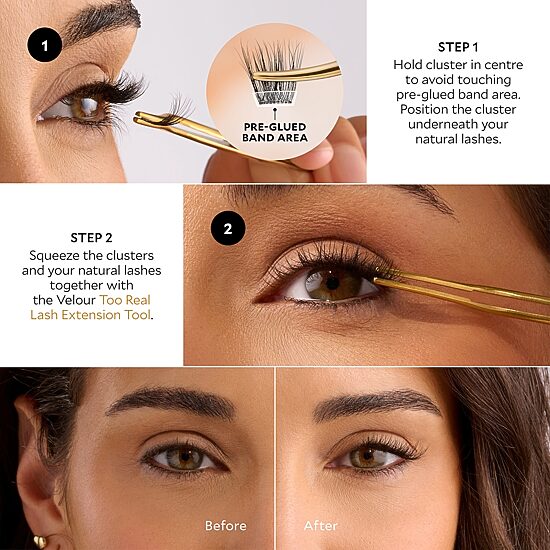 1

PRE-GLUED BAND AREA

STEP 1
Hold cluster in centre to avoid touching pre-glued band area. Position the cluster underneath your natural lashes.

STEP 2
Squeeze the clusters and your natural lashes together with the Velour Too Real Lash Extension Tool.

2

Before

After