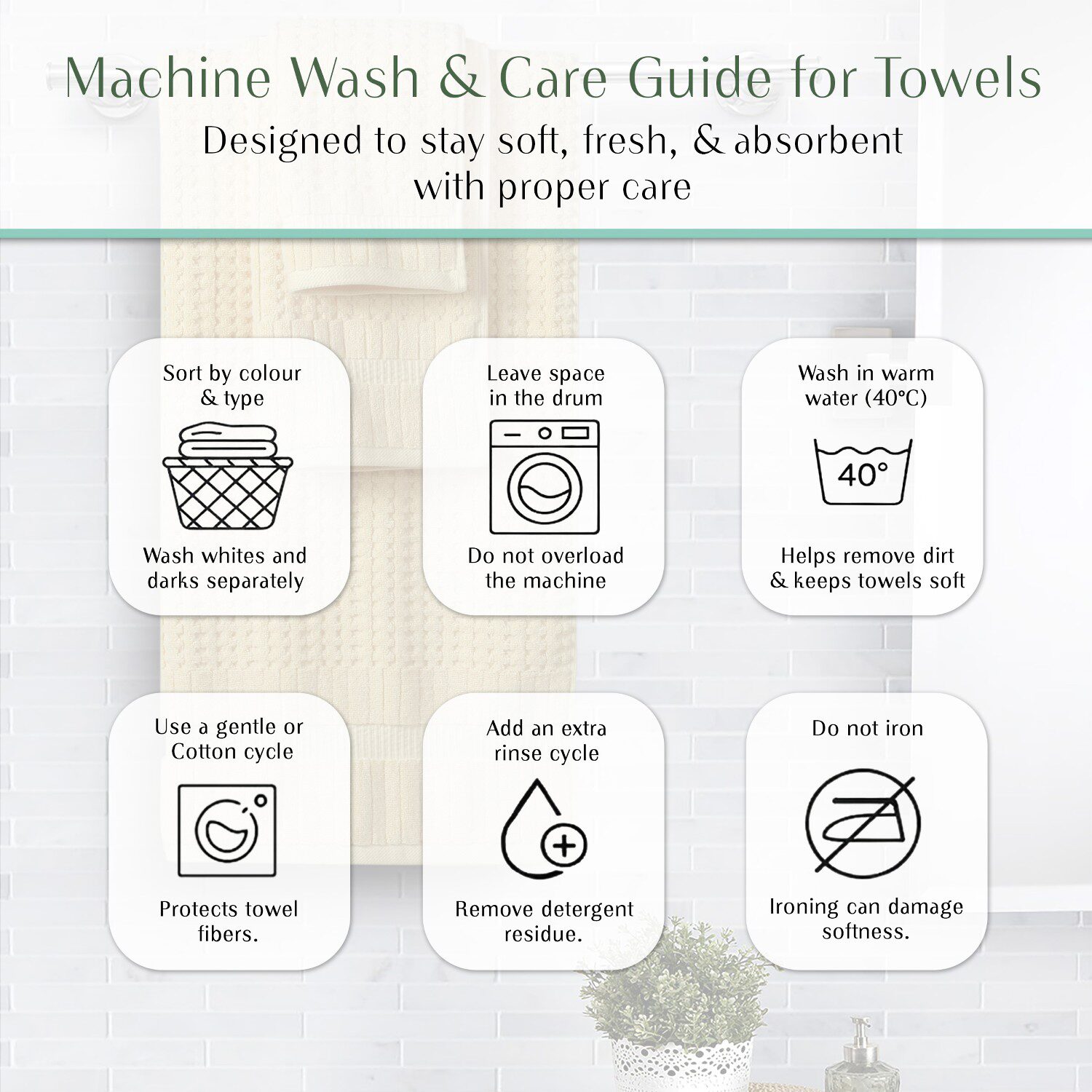 Machine Wash & Care Guide for Towels

Designed to stay soft, fresh, & absorbent with proper care

Sort by colour & type

Wash whites and darks separately

Leave space in the drum

Do not overload the machine

Wash in warm water (40°C)

40°

Helps remove dirt & keeps towels soft

Use a gentle or Cotton cycle

Protects towel fibers.

Add an extra rinse cycle

Remove detergent residue.

Do not iron

Ironing can damage softness.