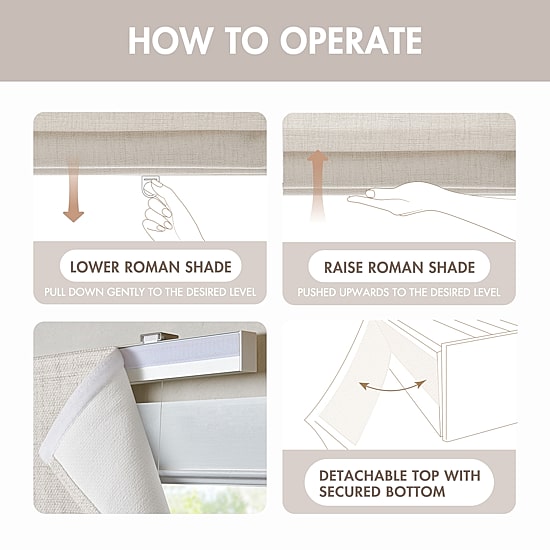 HOW TO OPERATE

LOWER ROMAN SHADE

PULL DOWN GENTLY TO THE DESIRED LEVEL

RAISE ROMAN SHADE

PUSHED UPWARDS TO THE DESIRED LEVEL

DETACHABLE TOP WITH SECURED BOTTOM