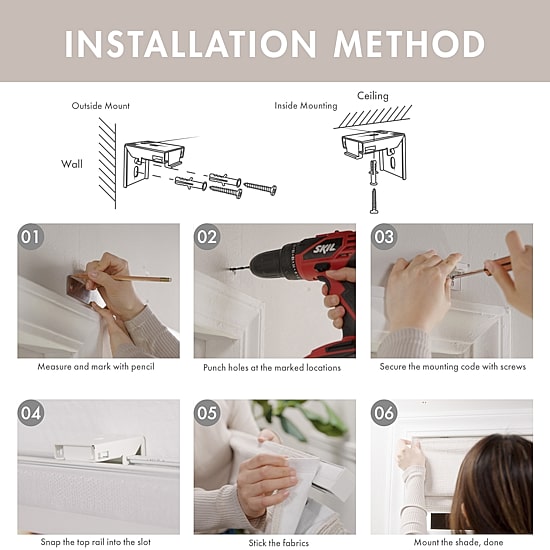 INSTALLATION METHOD

Outside Mount

Wall

Inside Mounting

Ceiling

01

Measure and mark with pencil

02

SKIL

Punch holes at the marked locations

03

Secure the mounting code with screws

04

Snap the top rail into the slot

05

Stick the fabrics

06

Mount the shade, done