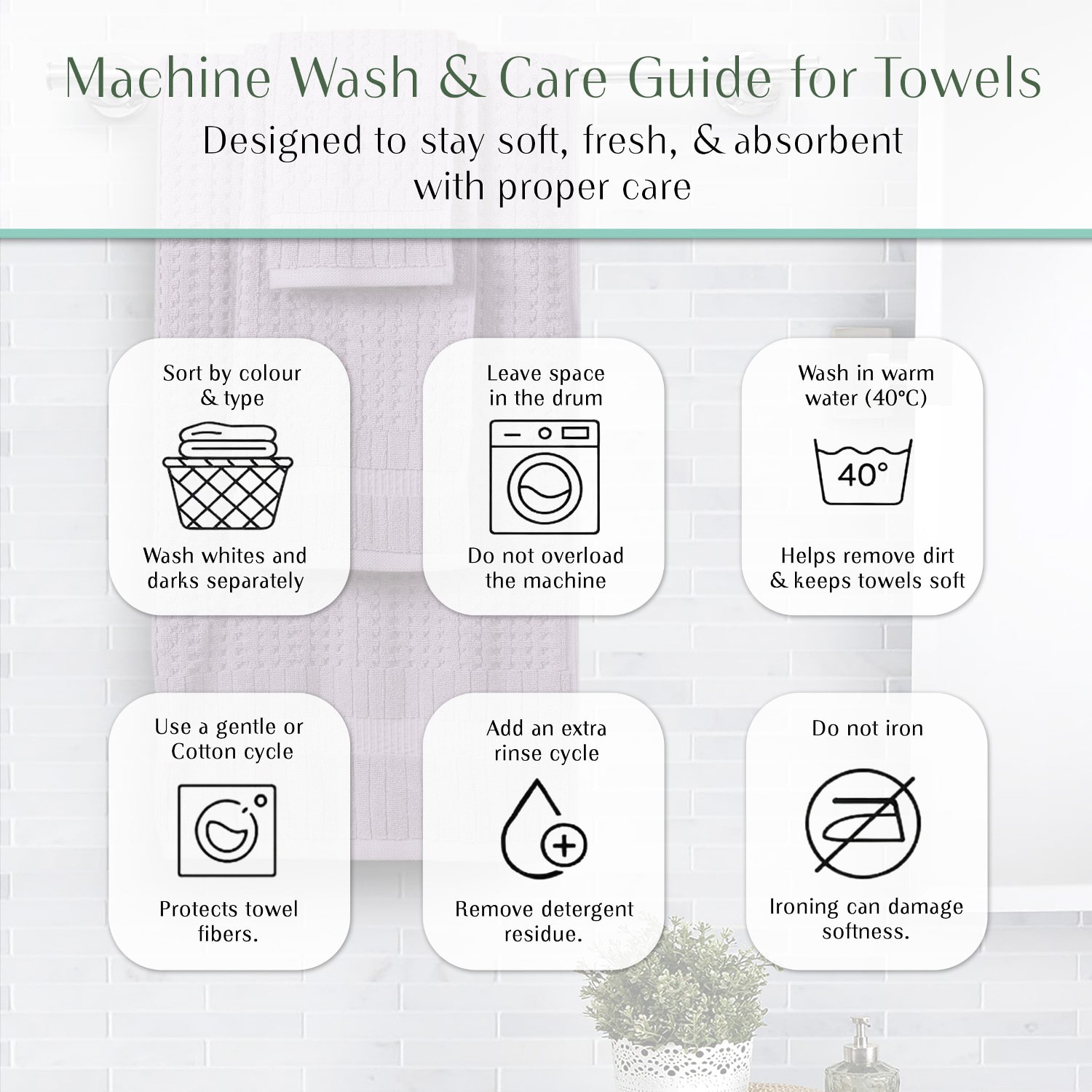 Machine Wash & Care Guide for Towels

Designed to stay soft, fresh, & absorbent with proper care

Sort by colour & type

Wash whites and darks separately

Leave space in the drum

Do not overload the machine

Wash in warm water (40°C)

40°

Helps remove dirt & keeps towels soft

Use a gentle or Cotton cycle

Protects towel fibers.

Add an extra rinse cycle

Remove detergent residue.

Do not iron

Ironing can damage softness.