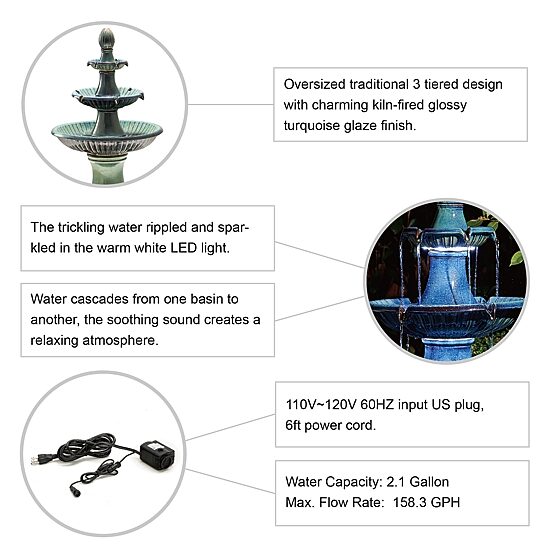 Oversized traditional 3 tiered design with charming kiln-fired glossy turquoise glaze finish.

The trickling water rippled and sparkled in the warm white LED light.

Water cascades from one basin to another, the soothing sound creates a relaxing atmosphere.

110V~120V 60HZ input US plug, 6ft power cord.

Water Capacity: 2.1 Gallon
Max. Flow Rate: 158.3 GPH